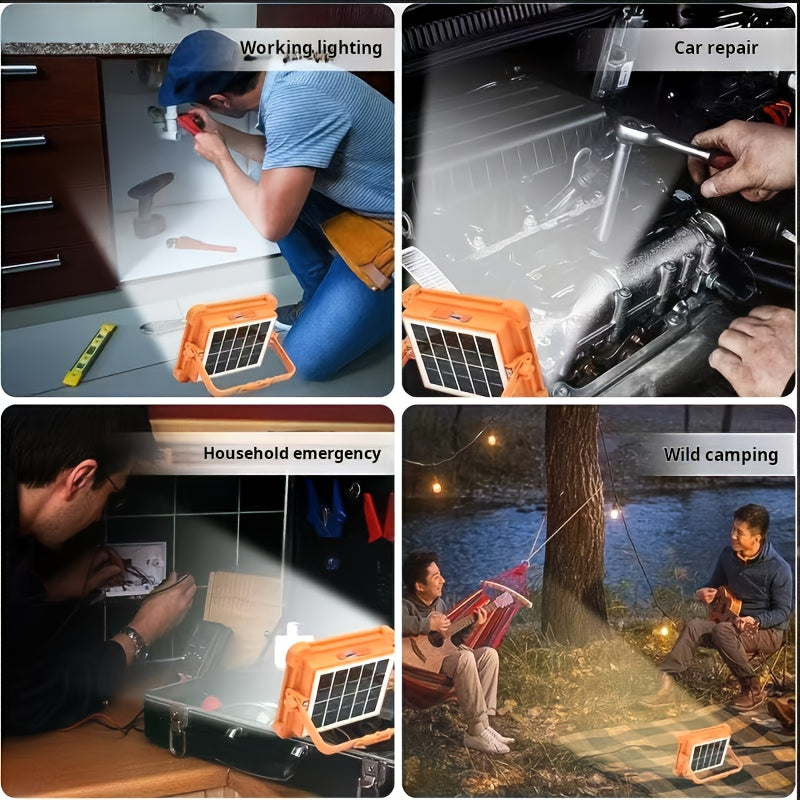 Working lighting

Car repair

Household emergency

Wild camping