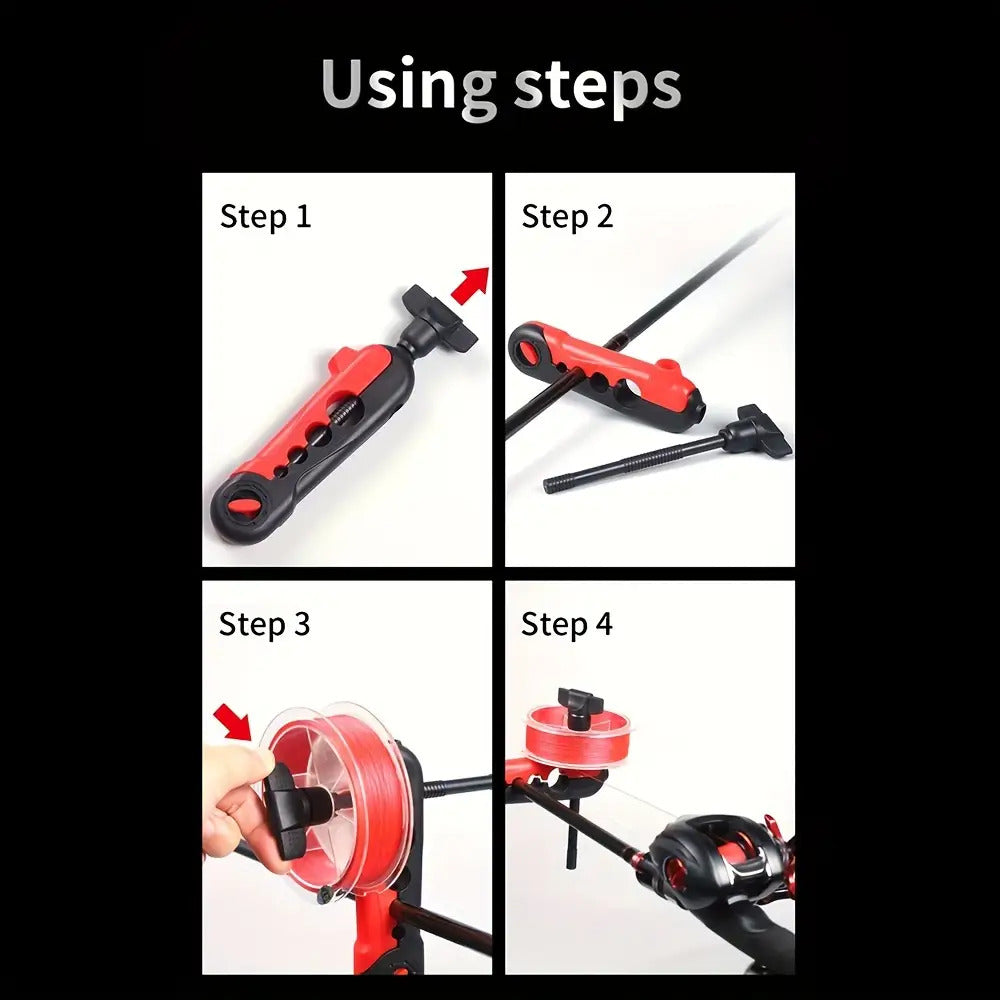 Using steps

Step 1

Step 2

Step 3

Step 4