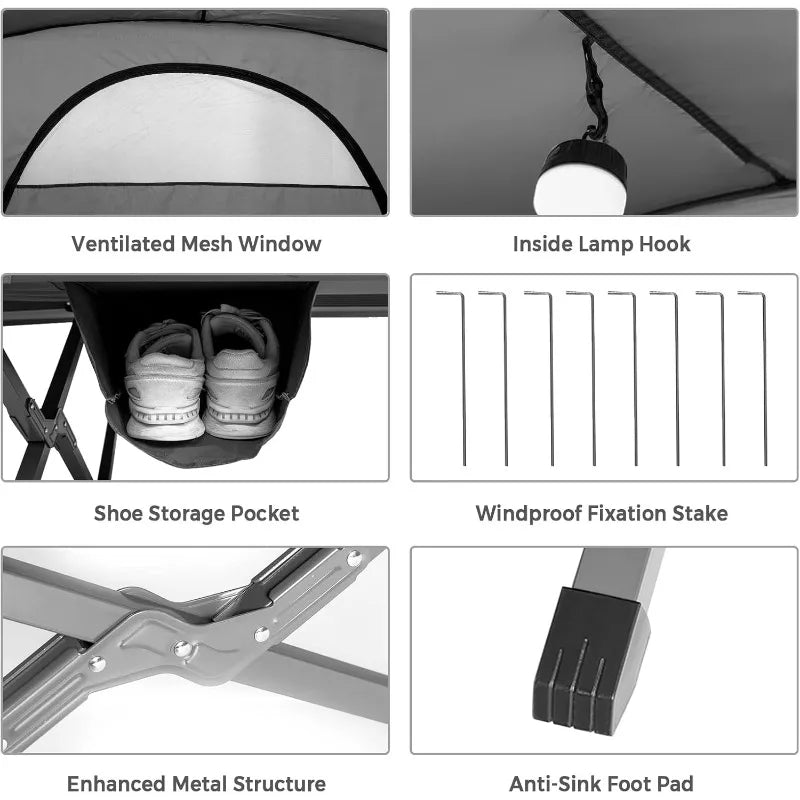 Ventilated Mesh Window

Inside Lamp Hook

Shoe Storage Pocket

Windproof Fixation Stake

Enhanced Metal Structure

Anti-Sink Foot Pad