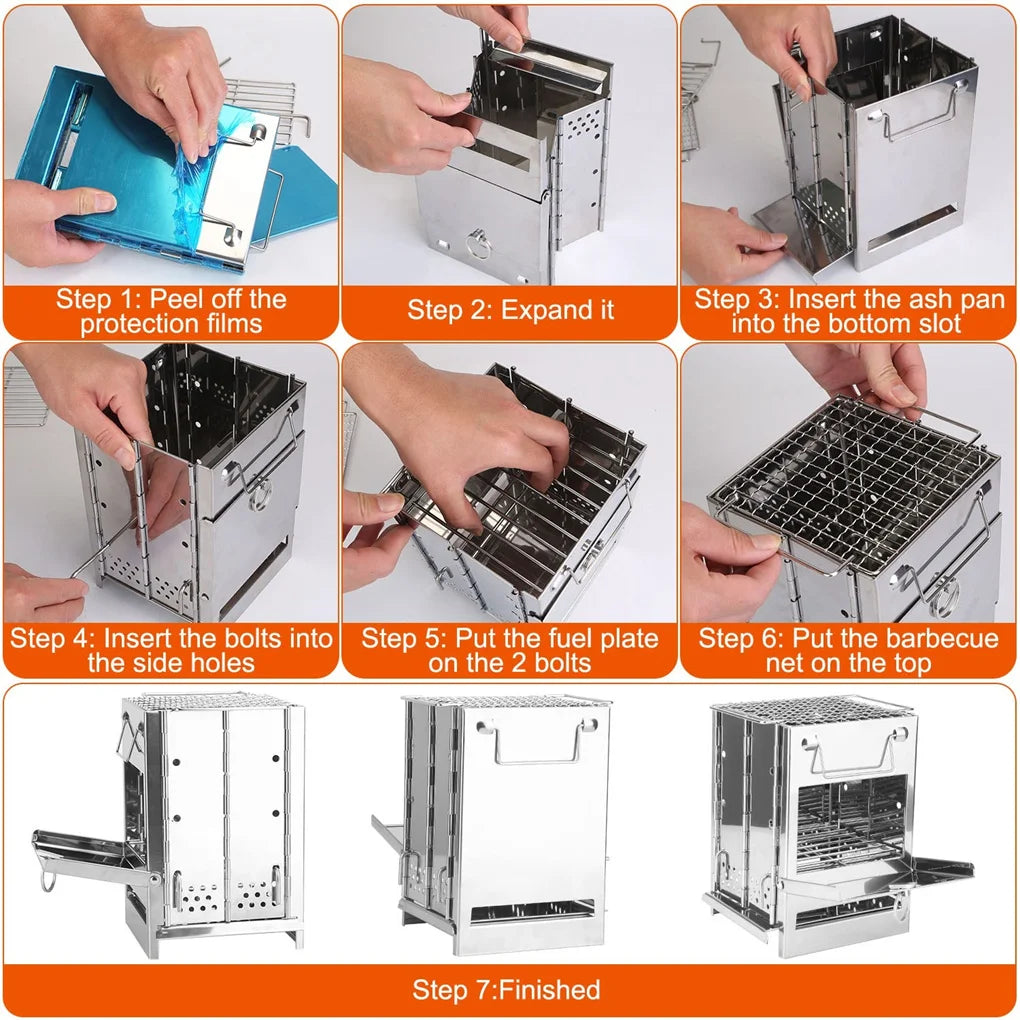 Step 1: Peel off the protection films

Step 2: Expand it

Step 3: Insert the ash pan into the bottom slot

Step 4: Insert the bolts into the side holes

Step 5: Put the fuel plate on the 2 bolts

Step 6: Put the barbecue net on the top

Step 7:Finished