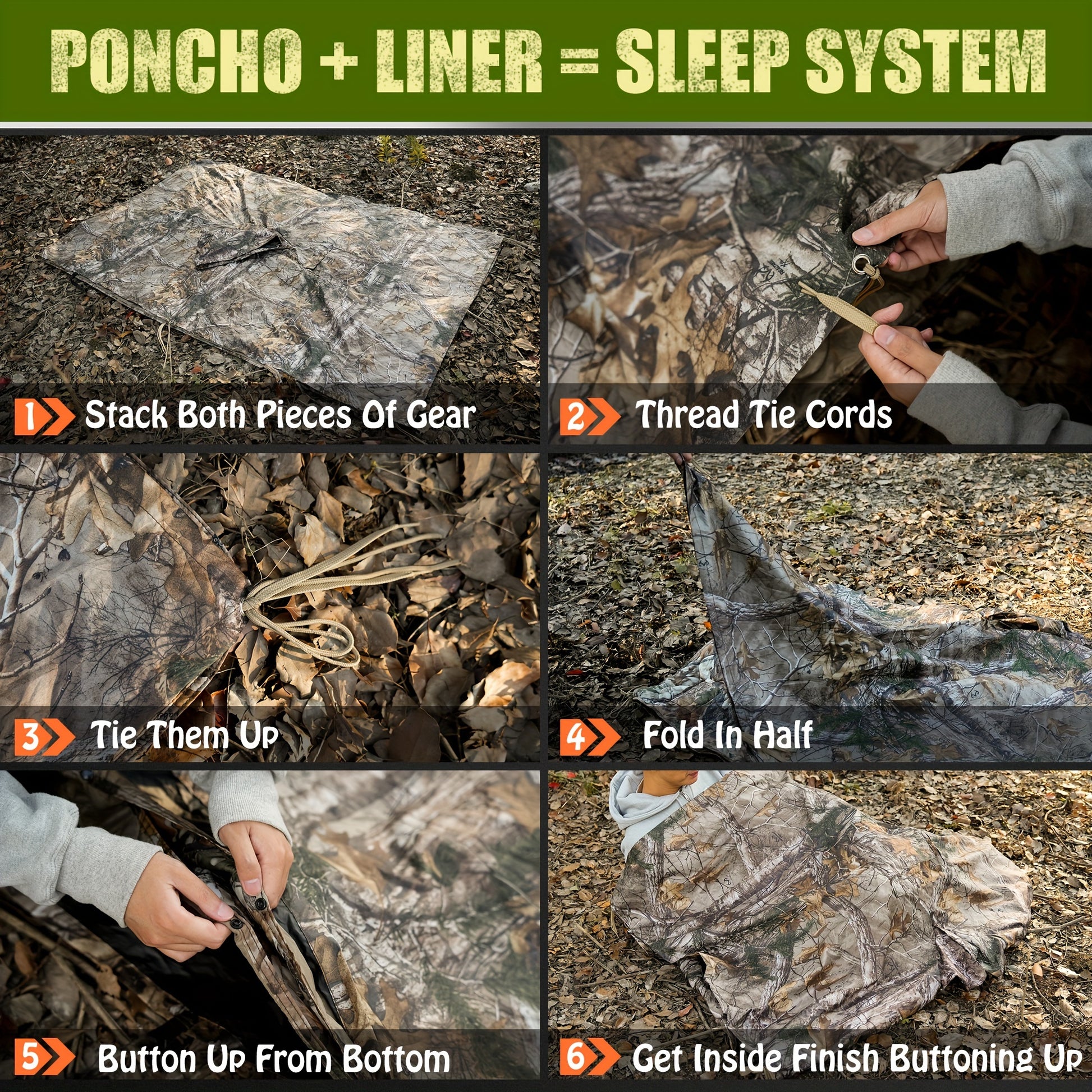 PONCHO + LINER = SLEEP SYSTEM

1 Stack Both Pieces Of Gear

2 Thread Tie Cords

3 Tie Them Up

4 Fold In Half

5 Button Up From Bottom

6 Get Inside Finish Buttoning Up