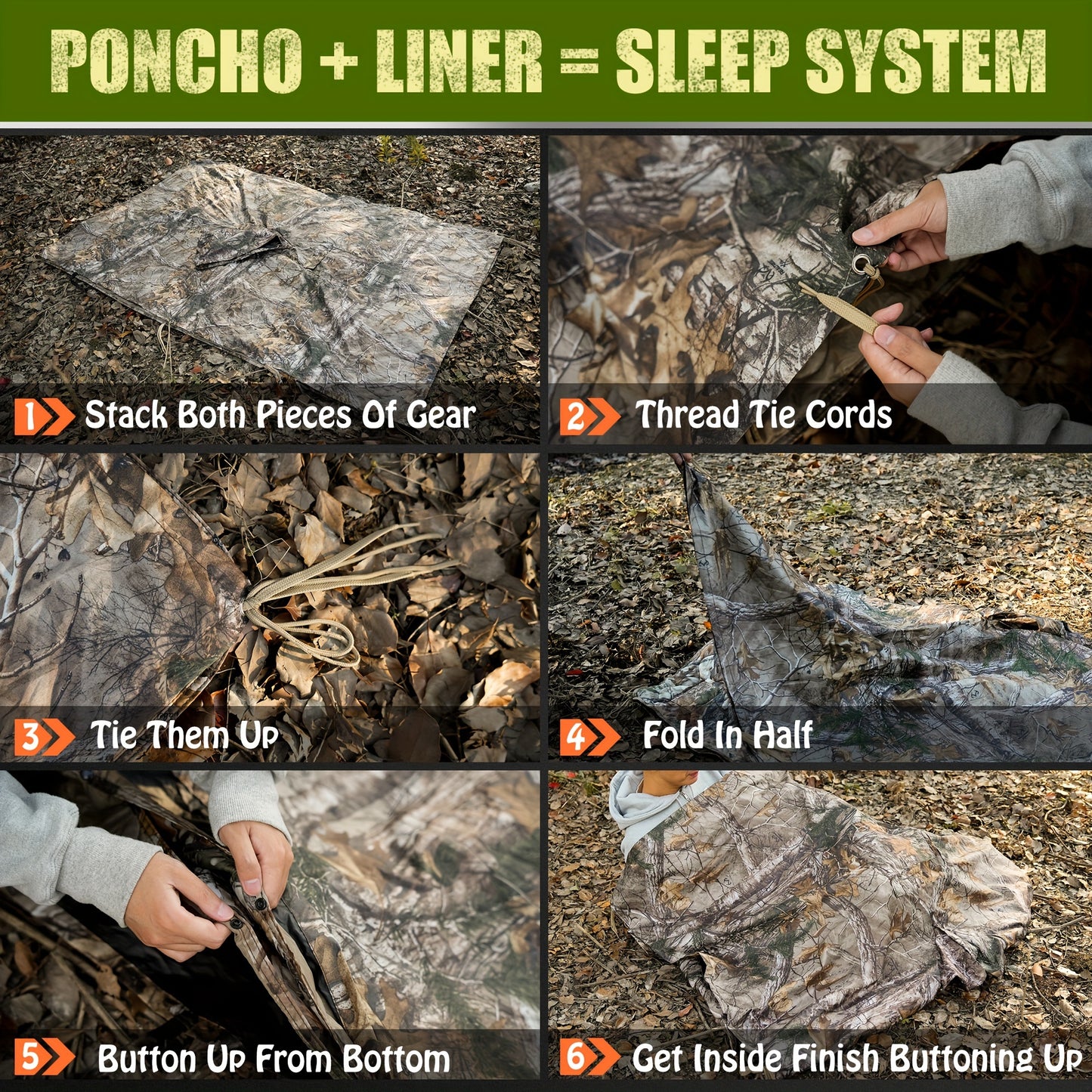 PONCHO + LINER = SLEEP SYSTEM

1 Stack Both Pieces Of Gear

2 Thread Tie Cords

3 Tie Them Up

4 Fold In Half

5 Button Up From Bottom

6 Get Inside Finish Buttoning Up