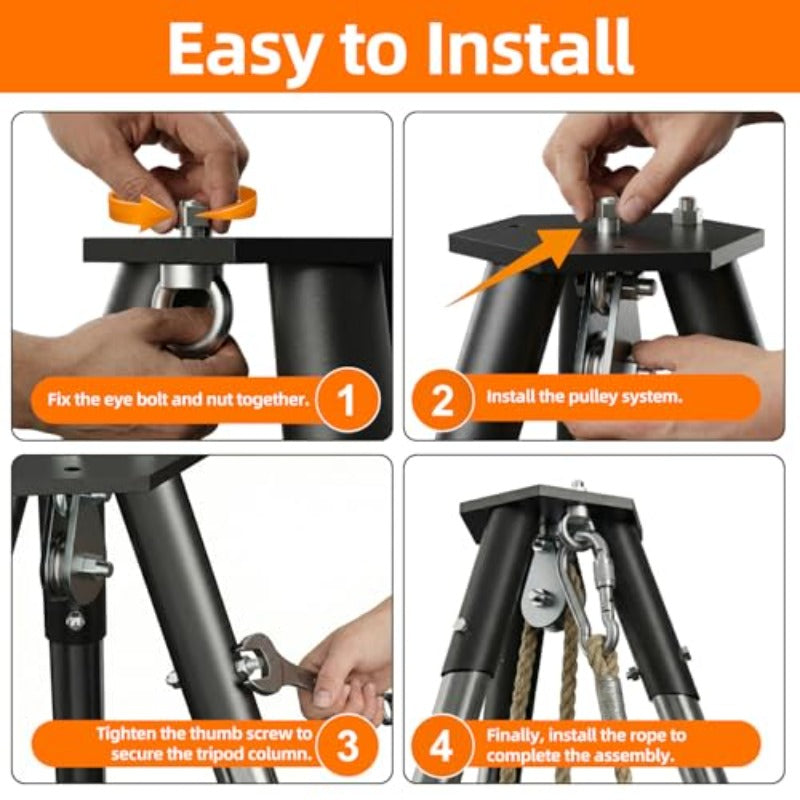 Easy to Install

Fix the eye bolt and nut together. 1

2 Install the pulley system.

Tighten the thumb screw to secure the tripod column. 3

4 Finally, install the rope to complete the assembly.